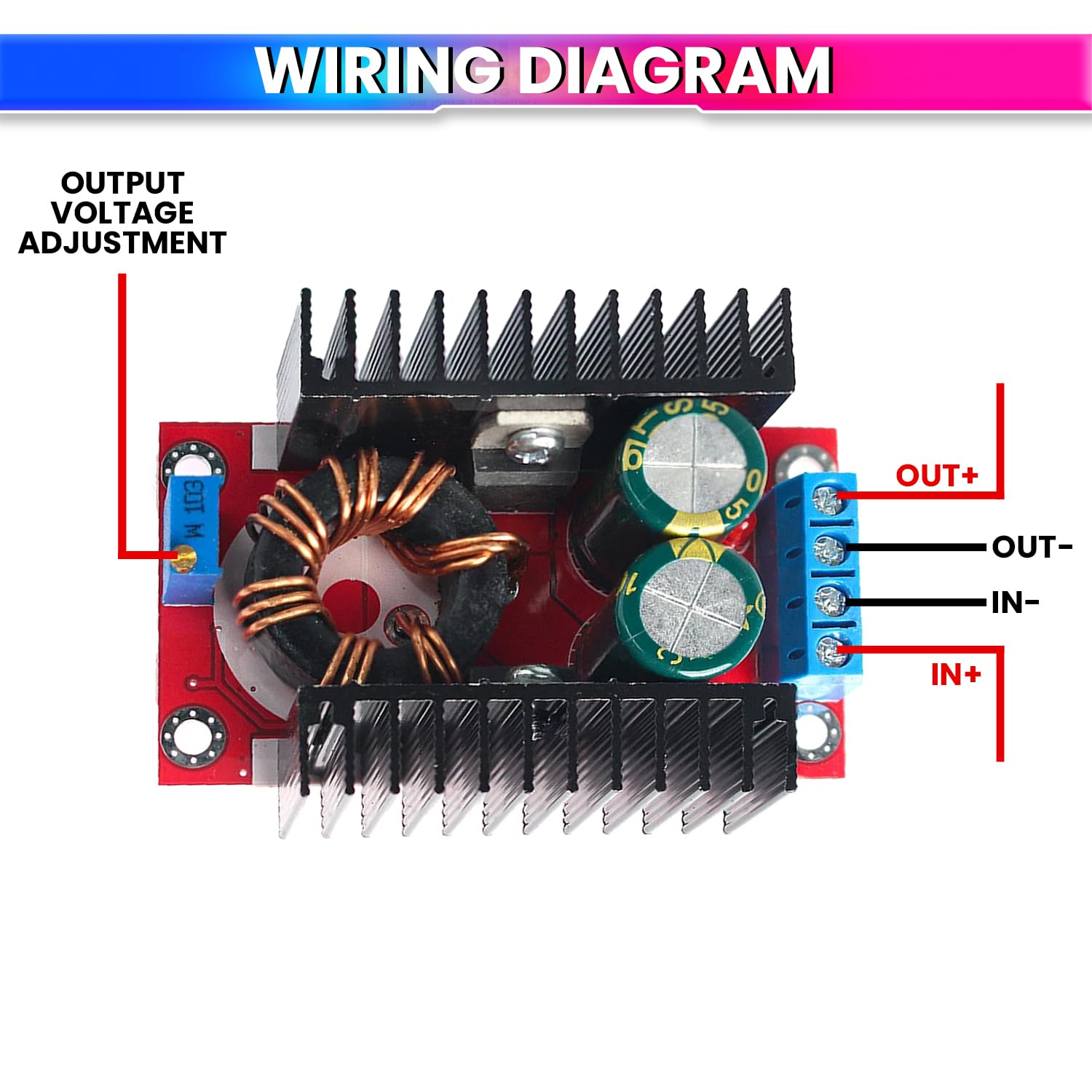 WIRING DIAGRAM

OUTPUT VOLTAGE ADJUSTMENT

103 M

OUT+

OUT-

IN-

IN+