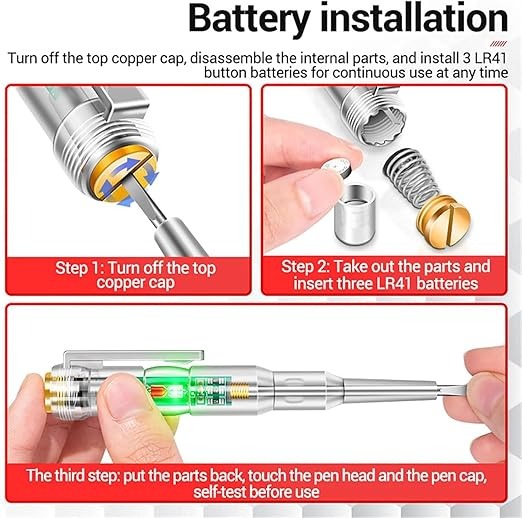 Battery installation

Turn off the top copper cap, disassemble the internal parts, and install 3 LR41 button batteries for continuous use at any time

Step 1: Turn off the top copper cap

Step 2: Take out the parts and insert three LR41 batteries

The third step: put the parts back, touch the pen head and the pen cap, self-test before use